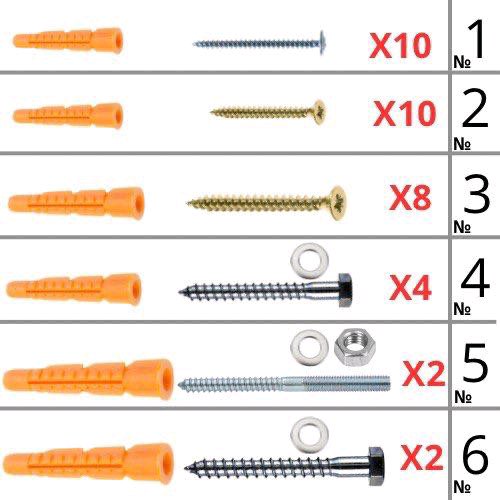 X10 №1

X10 №2

X8 №3

X4 №4

X2 №5

X2 №6